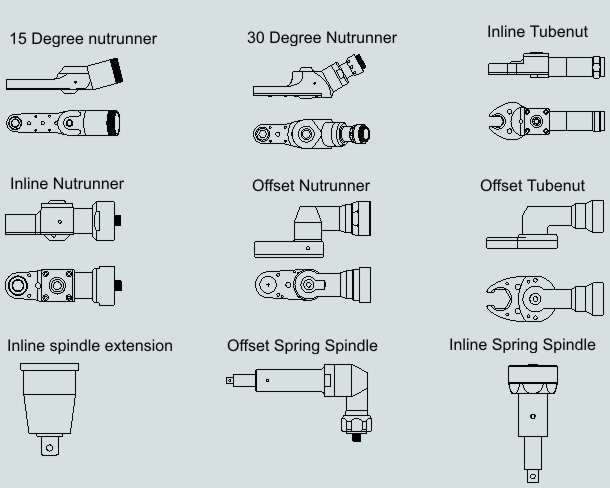 15 Degree nutrunner

30 Degree Nutrunner

Inline Tubenut

Inline Nutrunner

Offset Nutrunner

Offset Tubenut

Inline spindle extension

Offset Spring Spindle

Inline Spring Spindle